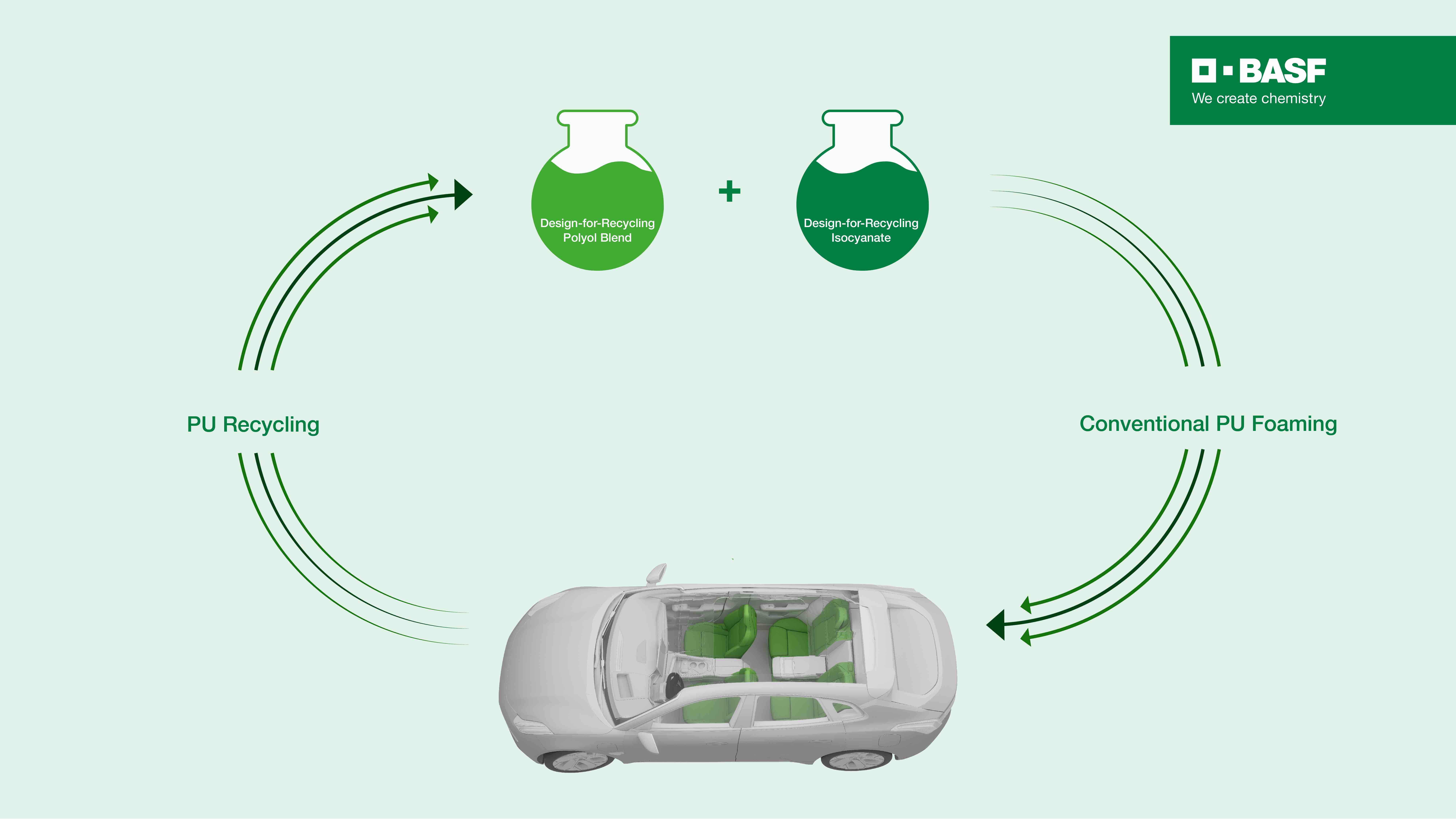 BASF
We create chemistry

Design-for-Recycling Polyol Blend

+

Design-for-Recycling Isocyanate

PU Recycling

Conventional PU Foaming